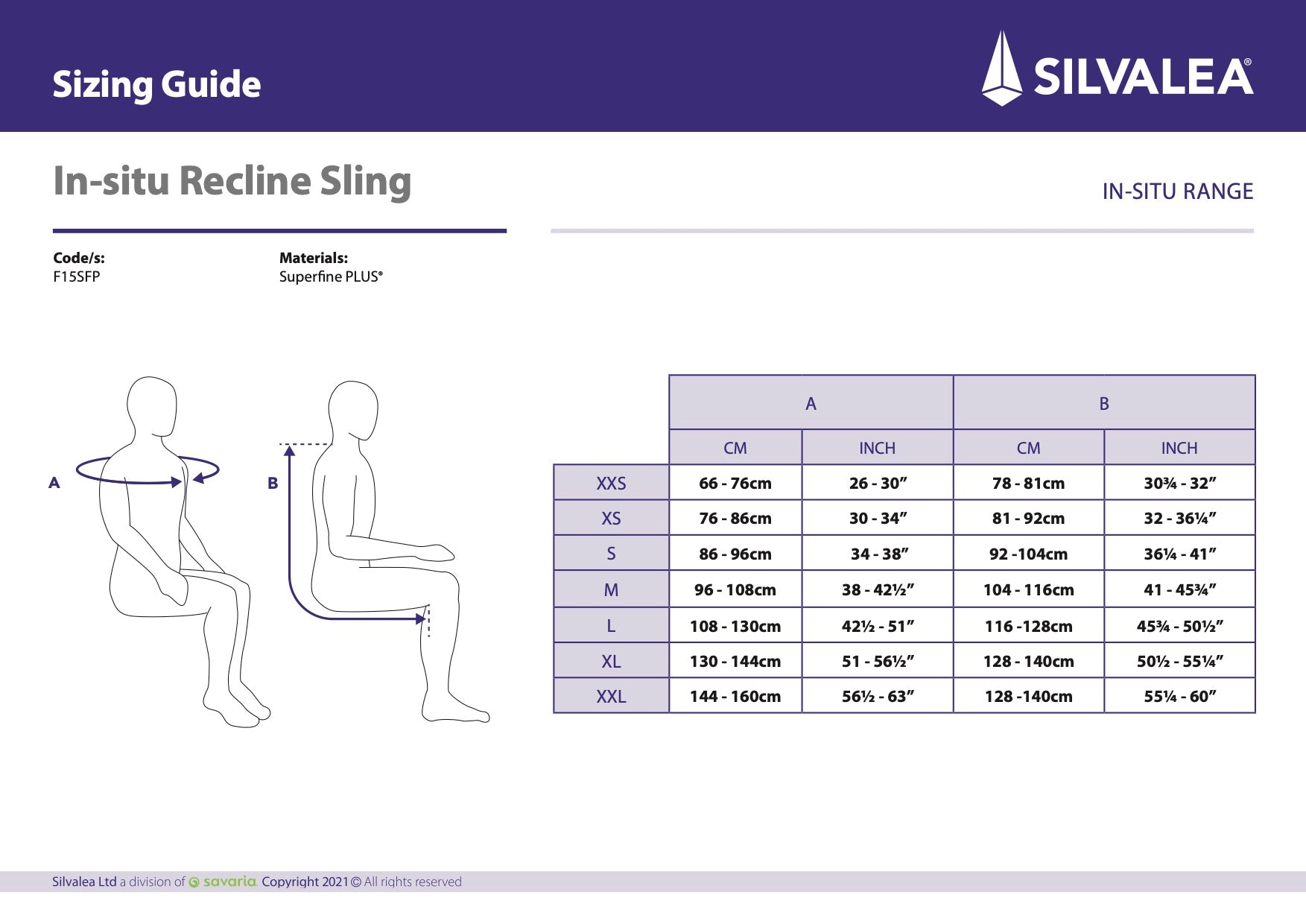 Sizing Guide

SILVALEA®

In-situ Recline Sling

IN-SITU RANGE

Code/s:
F15SFP

Materials:
Superfine PLUS®

A

B

| | A | | B | |
|---|---|---|---|---|
| | CM | INCH | CM | INCH |
| XXS | 66 - 76cm | 26 - 30” | 78 - 81cm | 30¾ - 32” |
| XS | 76 - 86cm | 30 - 34” | 81 - 92cm | 32 - 36¼” |
| S | 86 - 96cm | 34 - 38” | 92 -104cm | 36¼ - 41” |
| M | 96 - 108cm | 38 - 42½” | 104 - 116cm | 41 - 45¾” |
| L | 108 - 130cm | 42½ - 51” | 116 -128cm | 45¾ - 50½” |
| XL | 130 - 144cm | 51 - 56½” | 128 - 140cm | 50½ - 55¼” |
| XXL | 144 - 160cm | 56½ - 63” | 128 -140cm | 55¼ - 60” |

Silvalea Ltd a division of savaria. Copyright 2021 © All rights reserved