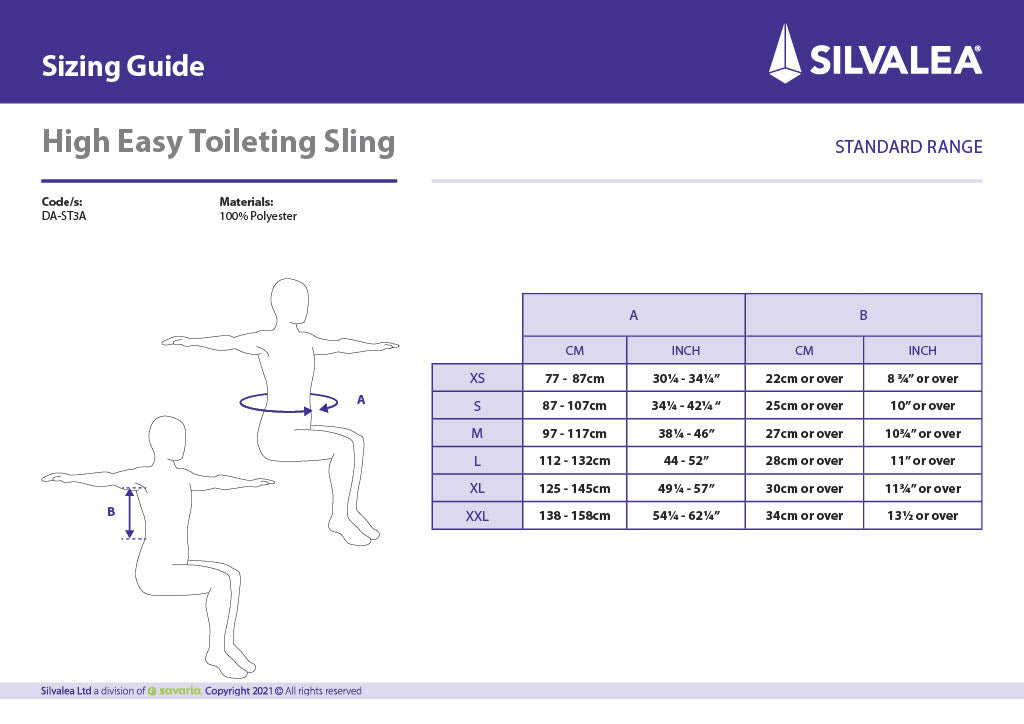 Sizing Guide

SILVALEA®

High Easy Toileting Sling

STANDARD RANGE

Code/s:
DA-ST3A

Materials:
100% Polyester

A

B

| | A | | B | |
|---|---|---|---|---|
| | CM | INCH | CM | INCH |
| XS | 77 - 87cm | 30¼ - 34¼″ | 22cm or over | 8 ¾″ or over |
| S | 87 - 107cm | 34¼ - 42¼ ″ | 25cm or over | 10″ or over |
| M | 97 - 117cm | 38¼ - 46″ | 27cm or over | 10¾″ or over |
| L | 112 - 132cm | 44 - 52″ | 28cm or over | 11″ or over |
| XL | 125 - 145cm | 49¼ - 57″ | 30cm or over | 11¾″ or over |
| XXL | 138 - 158cm | 54¼ - 62¼″ | 34cm or over | 13½ or over |

Silvalea Ltd a division of savaria. Copyright 2021 © All rights reserved