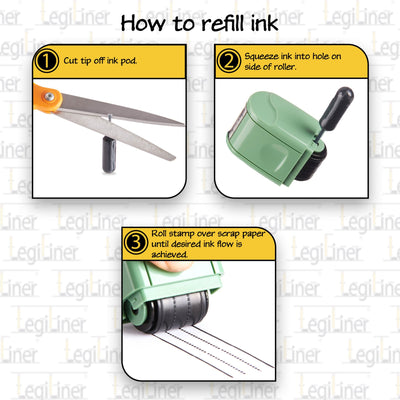 How to refill ink

1 Cut tip off ink pod.

2 Squeeze ink into hole on side of roller.

3 Roll stamp over scrap paper until desired ink flow is achieved.

LegiLiner