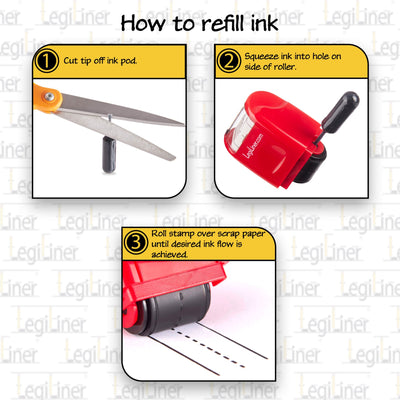 How to refill ink

1 Cut tip off ink pod.

2 Squeeze ink into hole on side of roller.

LegiLiner.com

3 Roll stamp over scrap paper until desired ink flow is achieved.

LegiLiner